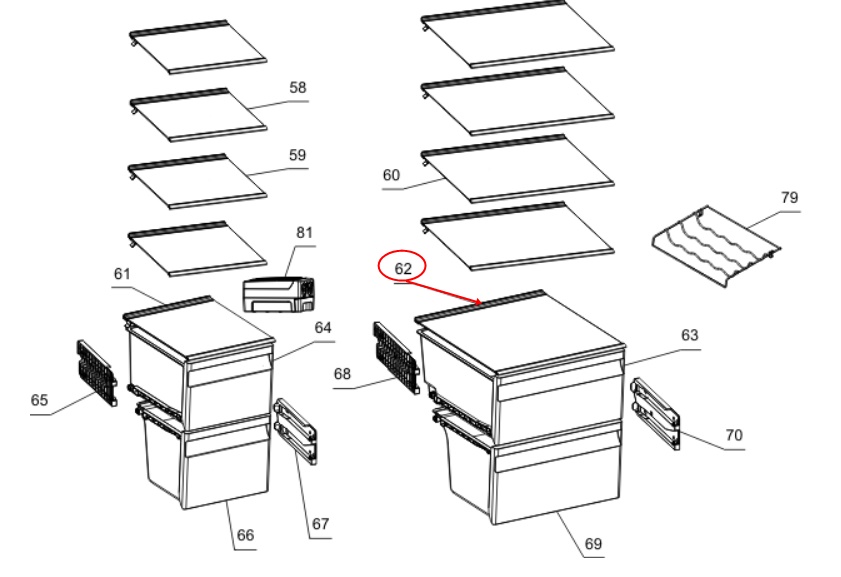 58
59
60
79
81
61
62
64
63
68
65
70
67
66
69